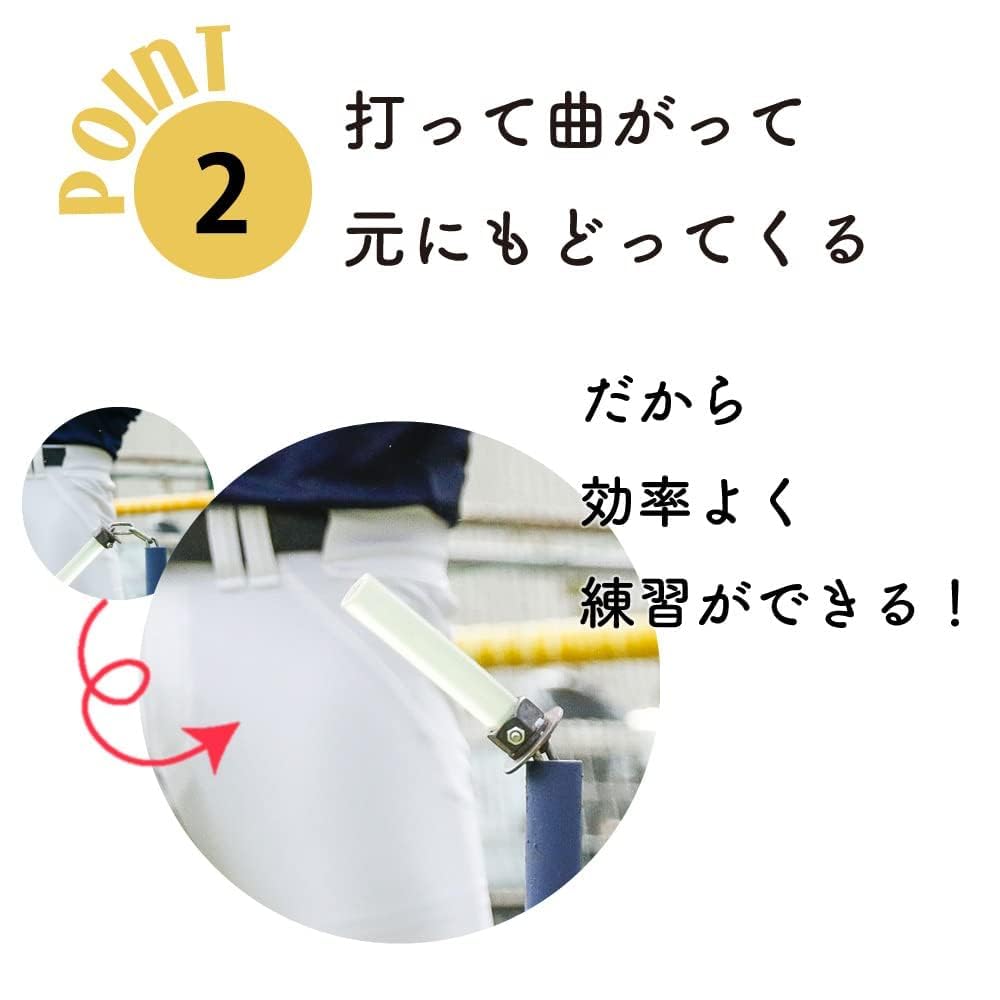 POINT 2

打って曲がって
元にもどってくる

だから
効率よく
練習ができる！